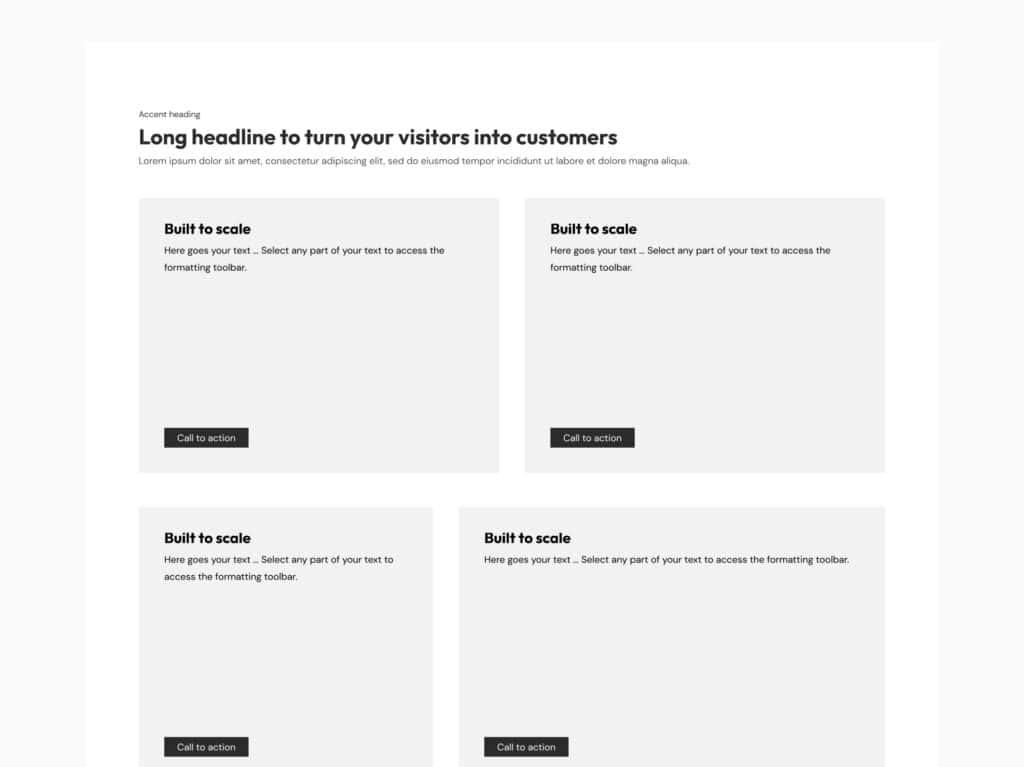 Accent heading

Long headline to turn your visitors into customers

Lorem ipsum dolor sit amet, consectetur adipiscing elit, sed do eiusmod tempor incididunt ut labore et dolore magna aliqua.

Built to scale

Here goes your text ... Select any part of your text to access the formatting toolbar.

Call to action

Built to scale

Here goes your text ... Select any part of your text to access the formatting toolbar.

Call to action

Built to scale

Here goes your text ... Select any part of your text to access the formatting toolbar.

Call to action

Built to scale

Here goes your text ... Select any part of your text to access the formatting toolbar.

Call to action